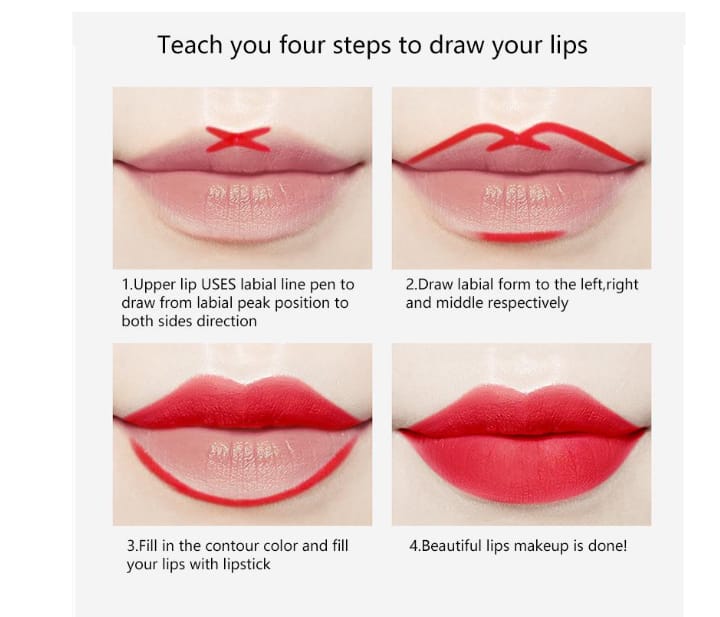 Teach you four steps to draw your lips

1.Upper lip USES labial line pen to draw from labial peak position to both sides direction

2.Draw labial form to the left,right and middle respectively

3.Fill in the contour color and fill your lips with lipstick

4.Beautiful lips makeup is done!